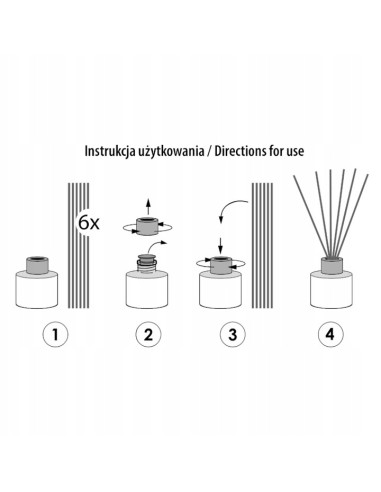 Instrukcja użytkowania / Directions for use

6x

1

2

3

4