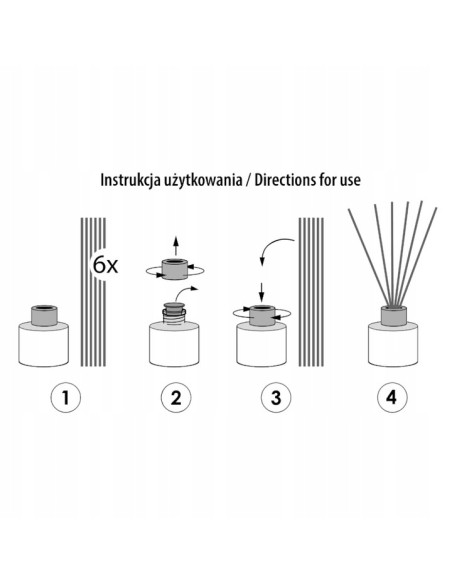 Instrukcja użytkowania / Directions for use

6x

1

2

3

4